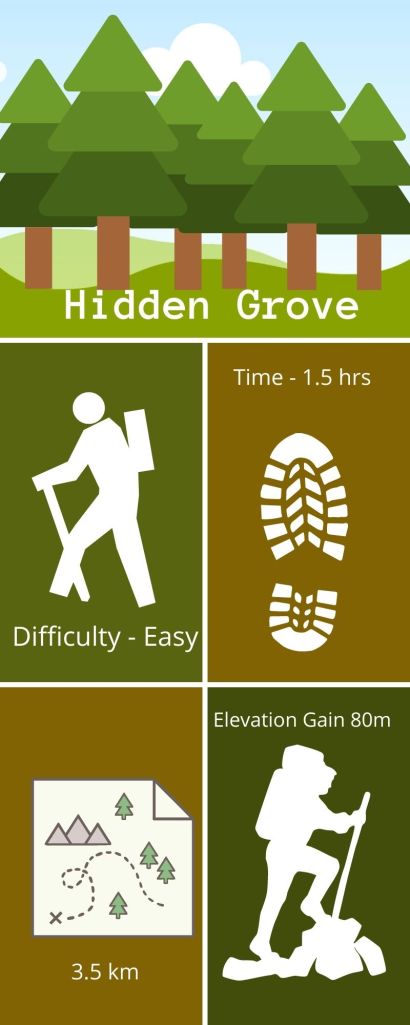 Hidden Grove

Difficulty - Easy

Time - 1.5 hrs

3.5 km

Elevation Gain 80m