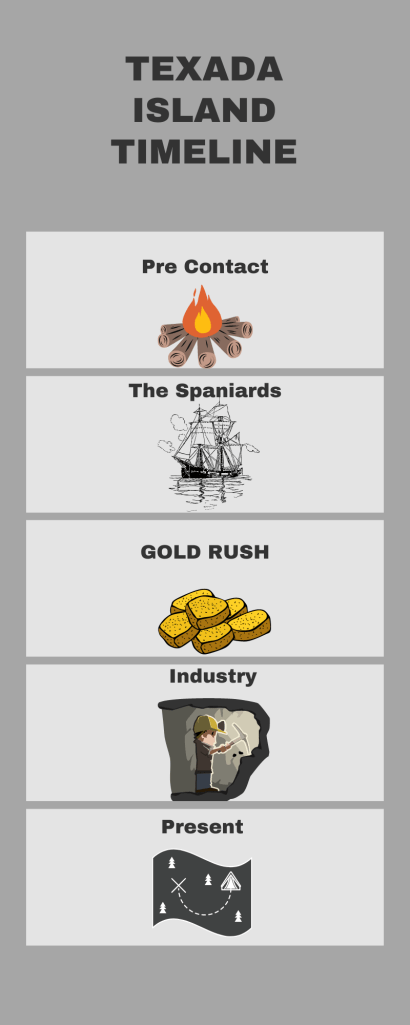 TEXADA ISLAND TIMELINE

Pre Contact

The Spaniards

GOLD RUSH

Industry

Present